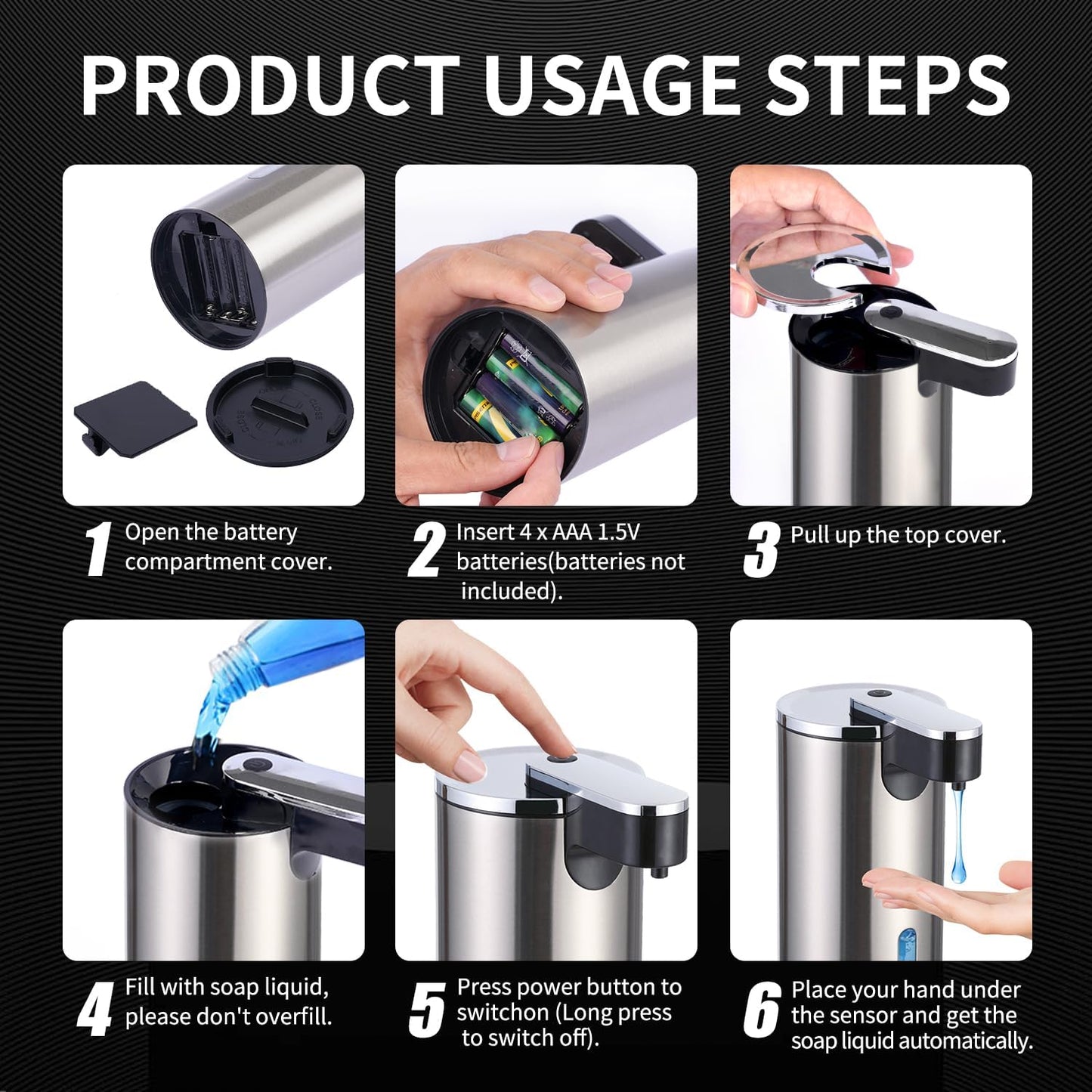 PRODUCT USAGE STEPS

1 Open the battery compartment cover.

2 Insert 4 x AAA 1.5V batteries(batteries not included).

3 Pull up the top cover.

4 Fill with soap liquid, please don't overfill.

5 Press power button to switchon (Long press to switch off).

6 Place your hand under the sensor and get the soap liquid automatically.